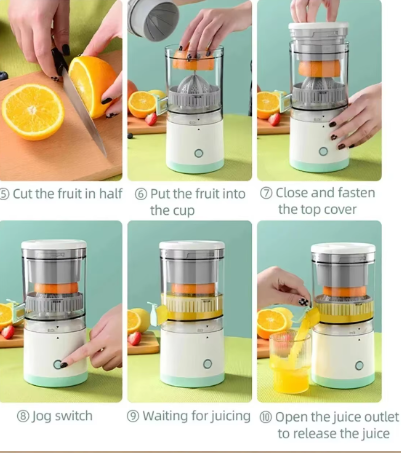 ⑤ Cut the fruit in half

⑥ Put the fruit into the cup

⑦ Close and fasten the top cover

⑧ Jog switch

⑨ Waiting for juicing

⑩ Open the juice outlet to release the juice